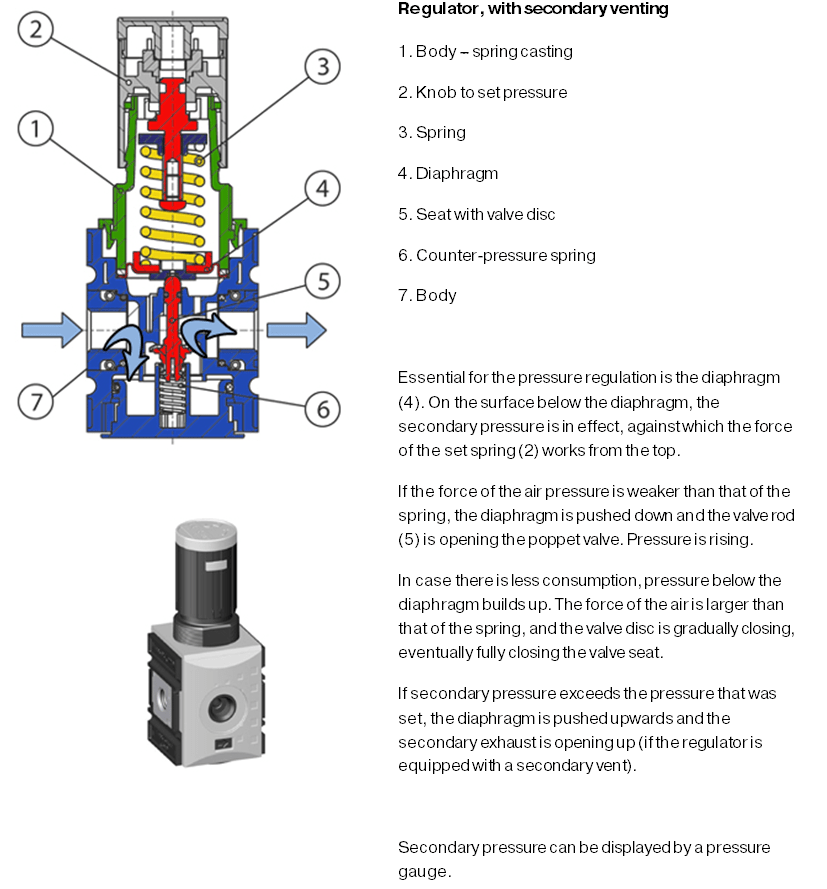 2

3

1

4

5

7

6

Regulator, with secondary venting

1. Body – spring casting

2. Knob to set pressure

3. Spring

4. Diaphragm

5. Seat with valve disc

6. Counter-pressure spring

7. Body

Essential for the pressure regulation is the diaphragm (4). On the surface below the diaphragm, the secondary pressure is in effect, against which the force of the set spring (2) works from the top.

If the force of the air pressure is weaker than that of the spring, the diaphragm is pushed down and the valve rod (5) is opening the poppet valve. Pressure is rising.

In case there is less consumption, pressure below the diaphragm builds up. The force of the air is larger than that of the spring, and the valve disc is gradually closing, eventually fully closing the valve seat.

If secondary pressure exceeds the pressure that was set, the diaphragm is pushed upwards and the secondary exhaust is opening up (if the regulator is equipped with a secondary vent).

Secondary pressure can be displayed by a pressure gauge.