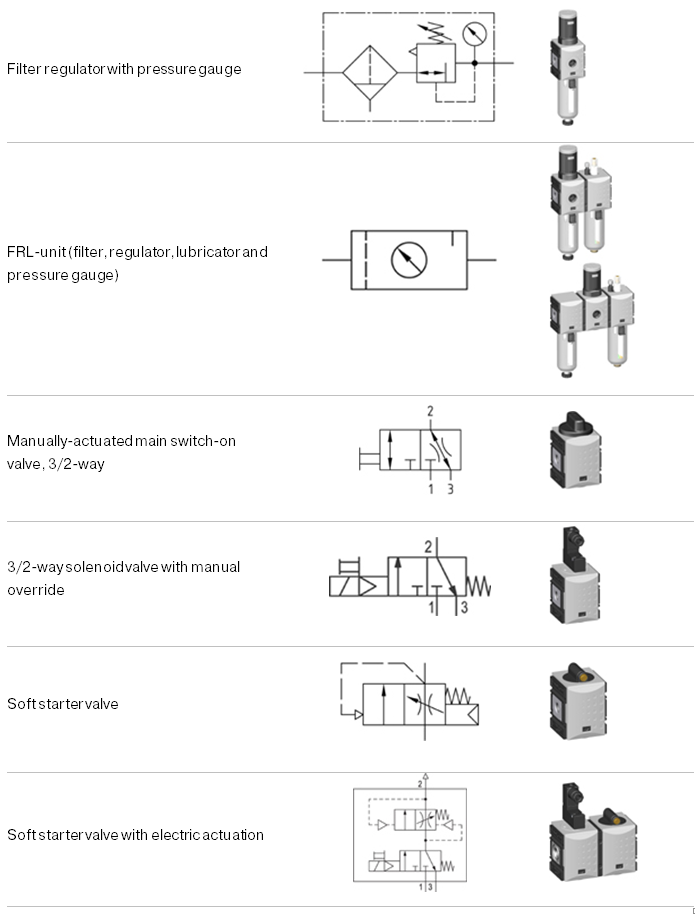 Filter regulator with pressure gauge

FRL-unit (filter, regulator, lubricator and pressure gauge)

Manually-actuated main switch-on valve, 3/2-way

2

1 3

3/2-way solenoid valve with manual override

2

1 3

Soft starter valve

Soft starter valve with electric actuation

2

1 3