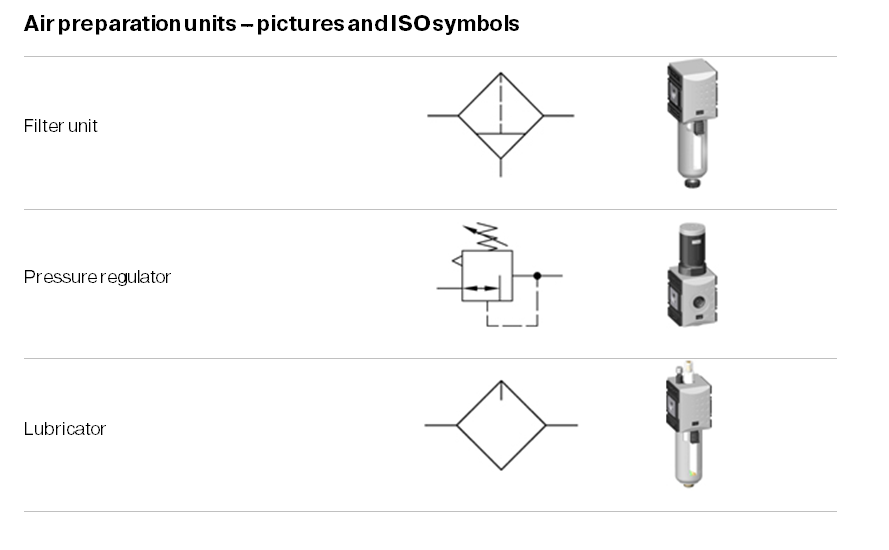 Air preparation units – pictures and ISO symbols

Filter unit

Pressure regulator

Lubricator